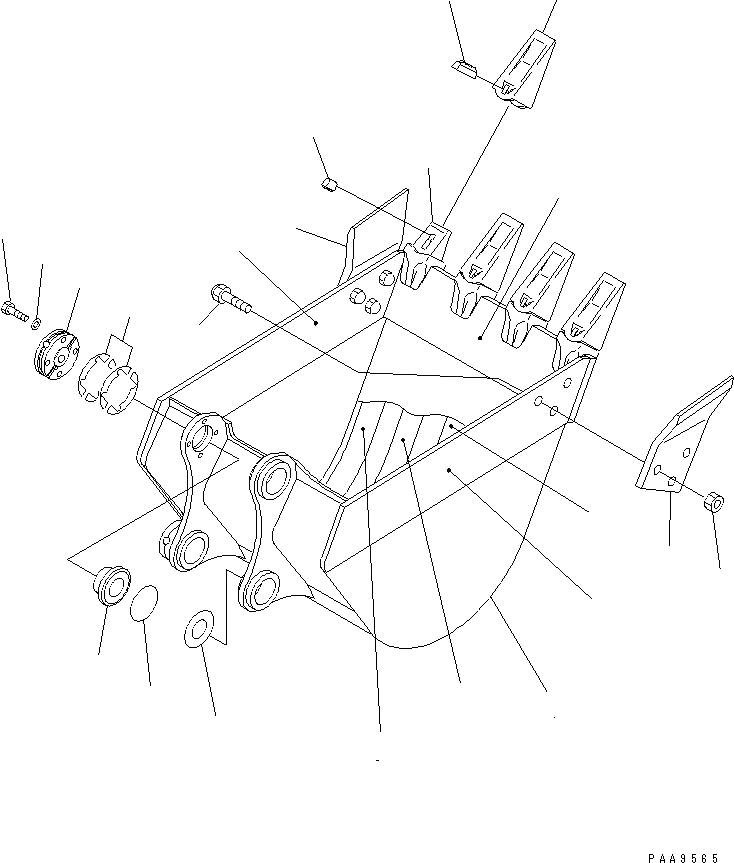 PAA9565