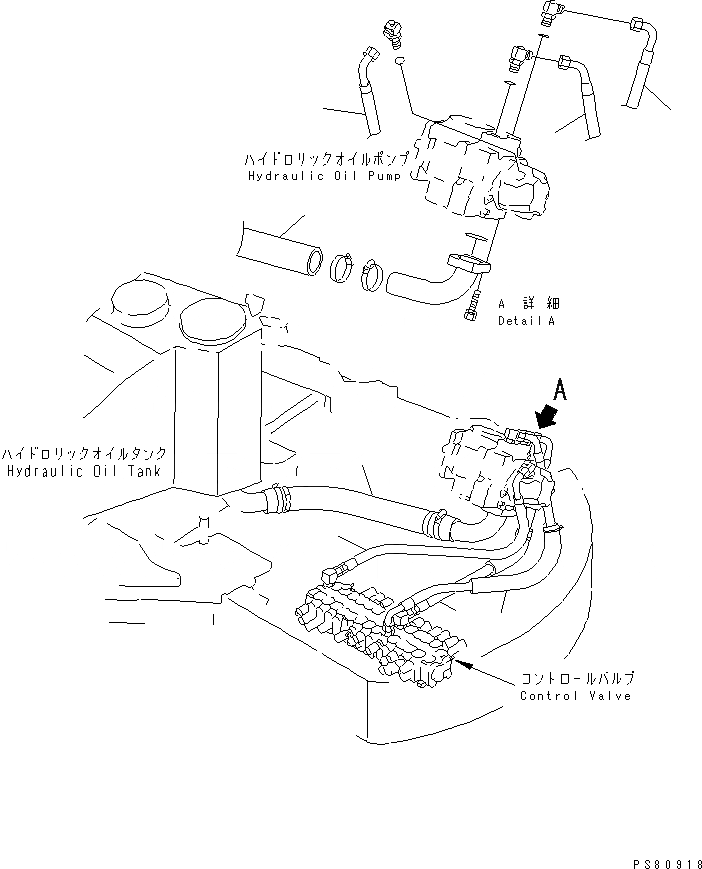 ハイドロリックオイルポンプ
Hydraulic Oil Pump

A 詳細
Detail A

A

ハイドロリックオイルタンク
Hydraulic Oil Tank

コントロールバルブ
Control Valve

PS80918