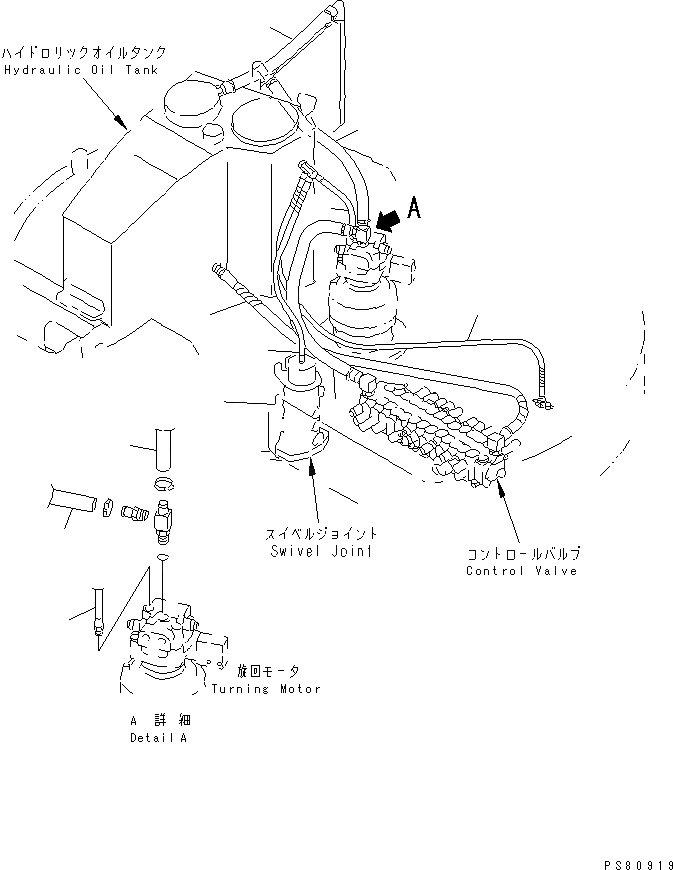 ハイドロリックオイルタンク
Hydraulic Oil Tank

A

スイベルジョイント
Swivel Joint

コントロールバルブ
Control Valve

旋回モータ
Turning Motor

A 詳細
Detail A

PS80919