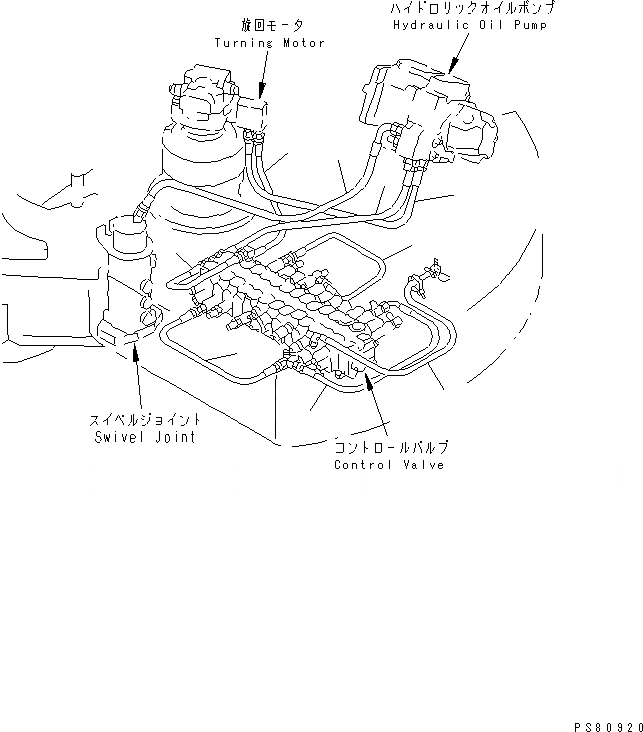 旋回モータ
Turning Motor

ハイドロリックオイルポンプ
Hydraulic Oil Pump

スイベルジョイント
Swivel Joint

コントロールバルブ
Control Valve

PS80920