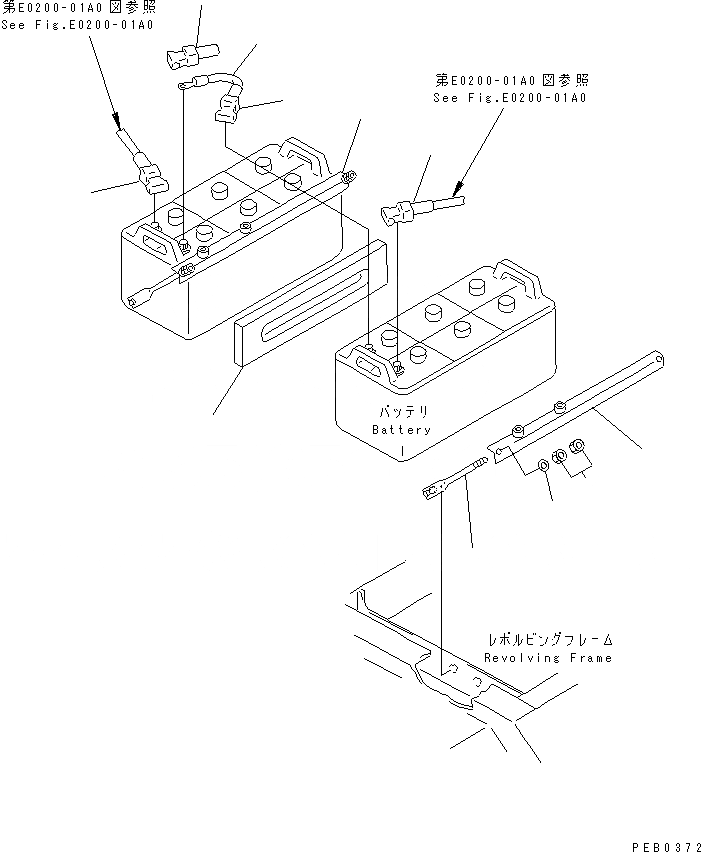 第E0200-01A0 図参照
See Fig.E0200-01A0

第E0200-01A0 図参照
See Fig.E0200-01A0

バッテリ
Battery

レボルビングフレーム
Revolving Frame

PEB0372