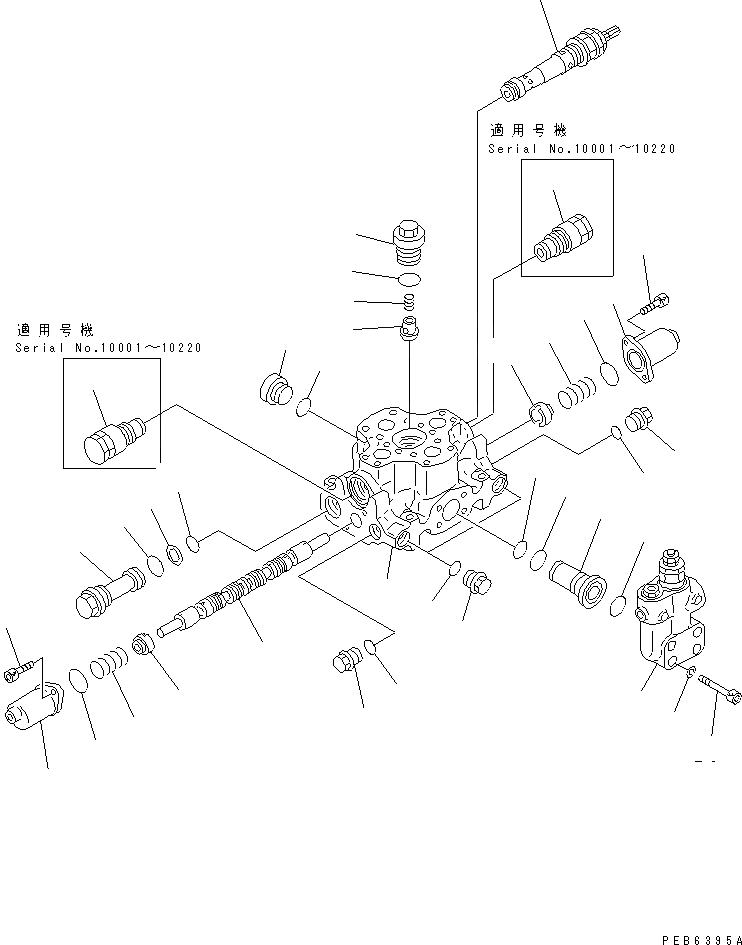 適用号機
Serial No.10001～10220

適用号機
Serial No.10001～10220

PEB6395A