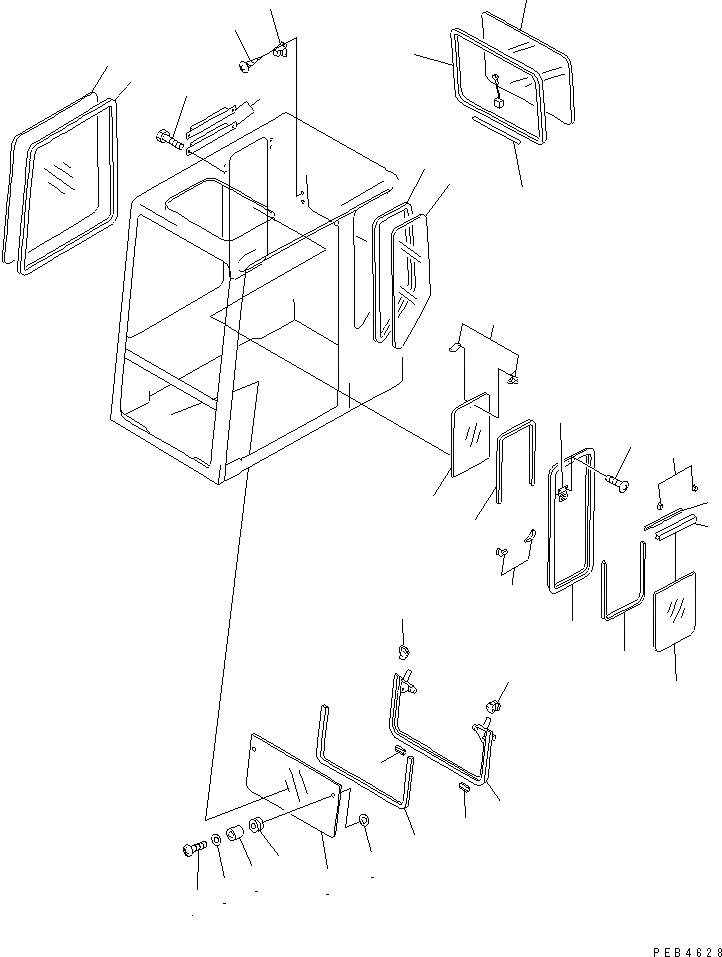 PEB4628