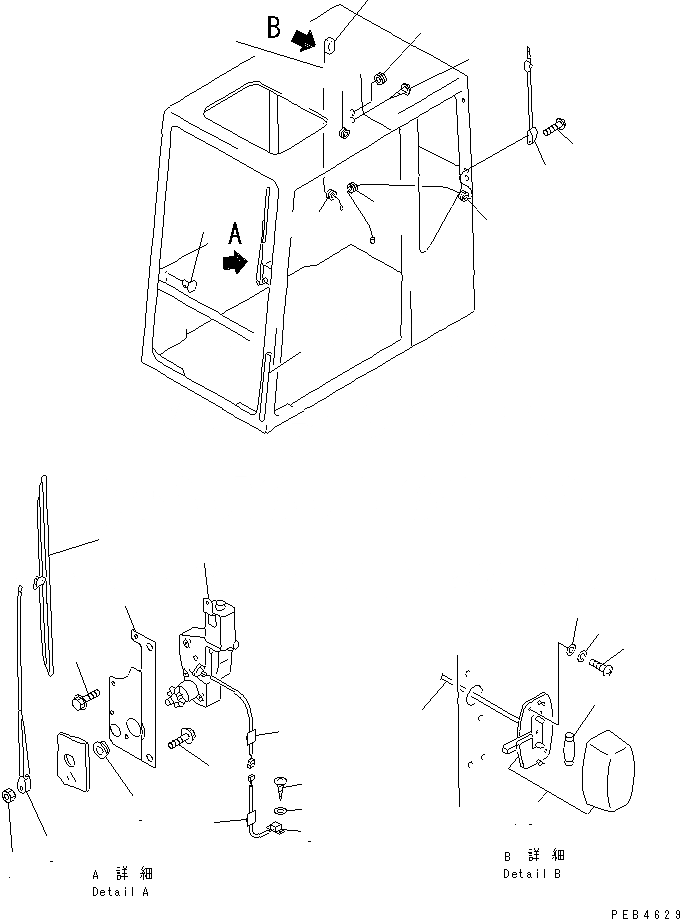 B
A
A 詳 細
Detail A
B 詳 細
Detail B
PEB4629