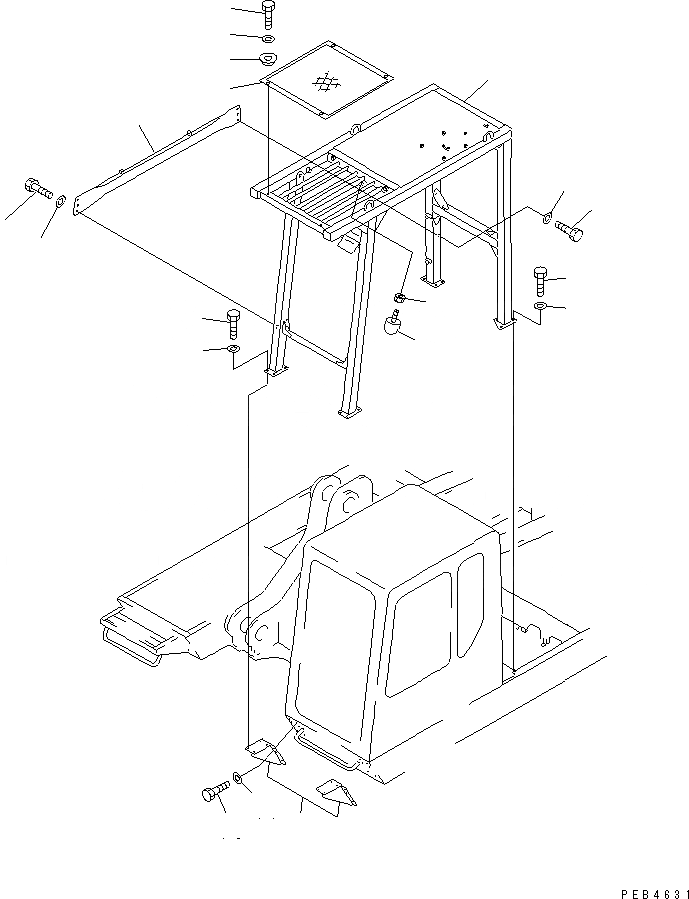 PEB4631