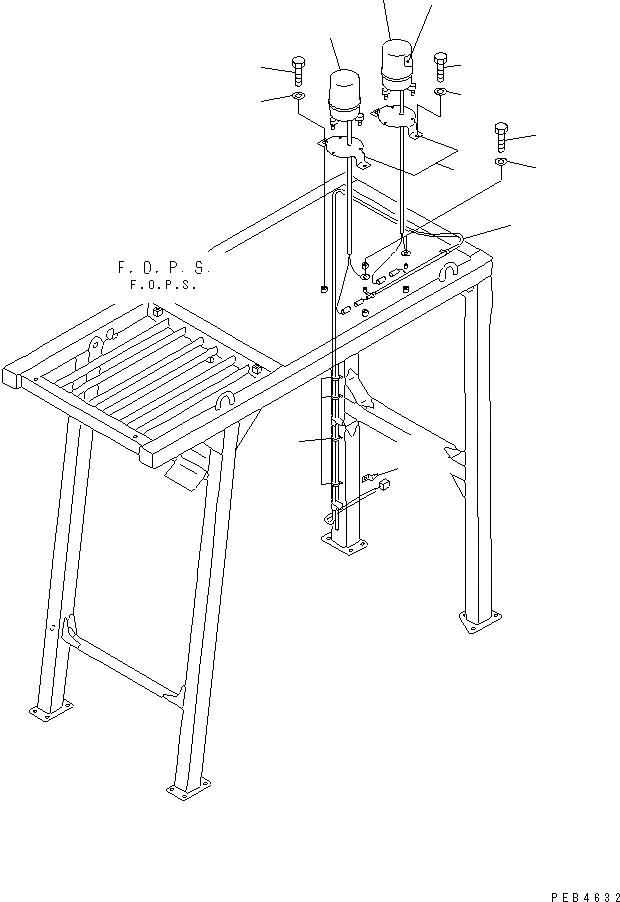 F. O. P. S.
F.O.P.S.

PEB4632