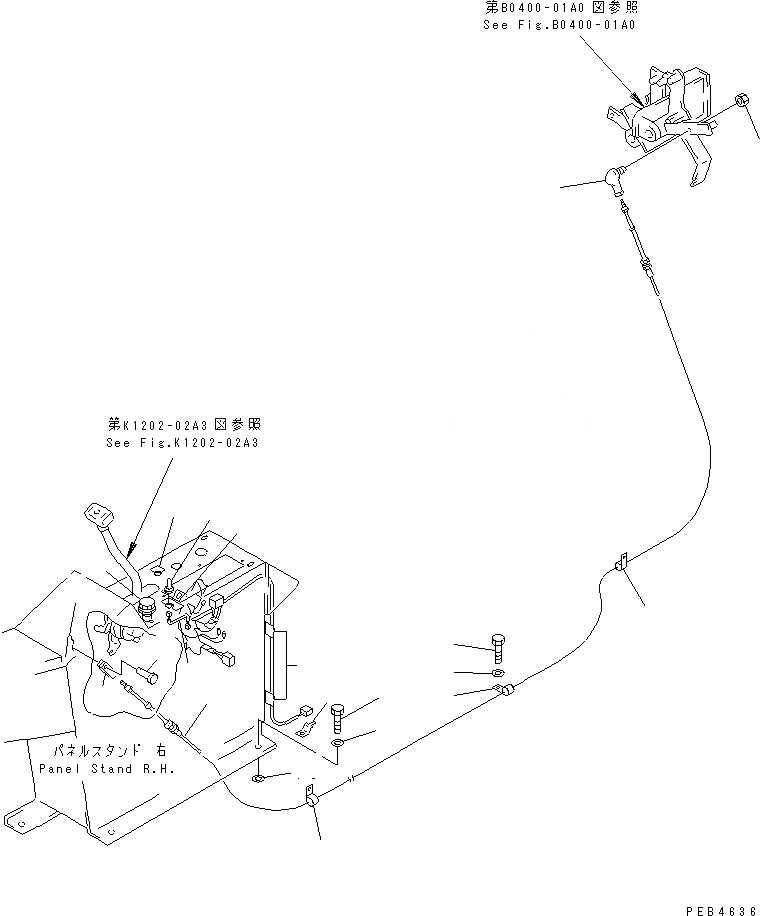 第B0400-01A0 図参照
See Fig.B0400-01A0

第K1202-02A3 図参照
See Fig.K1202-02A3

パネルスタンド 右
Panel Stand R.H.

PEB4636