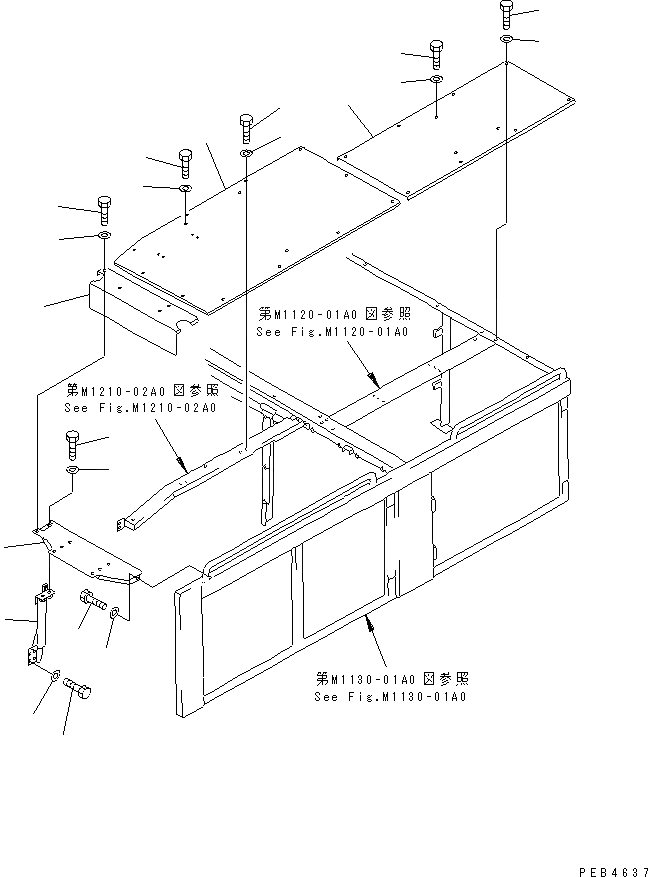 第M1120-01A0 図参照
See Fig.M1120-01A0

第M1210-02A0 図参照
See Fig.M1210-02A0

第M1130-01A0 図参照
See Fig.M1130-01A0

PEB4637