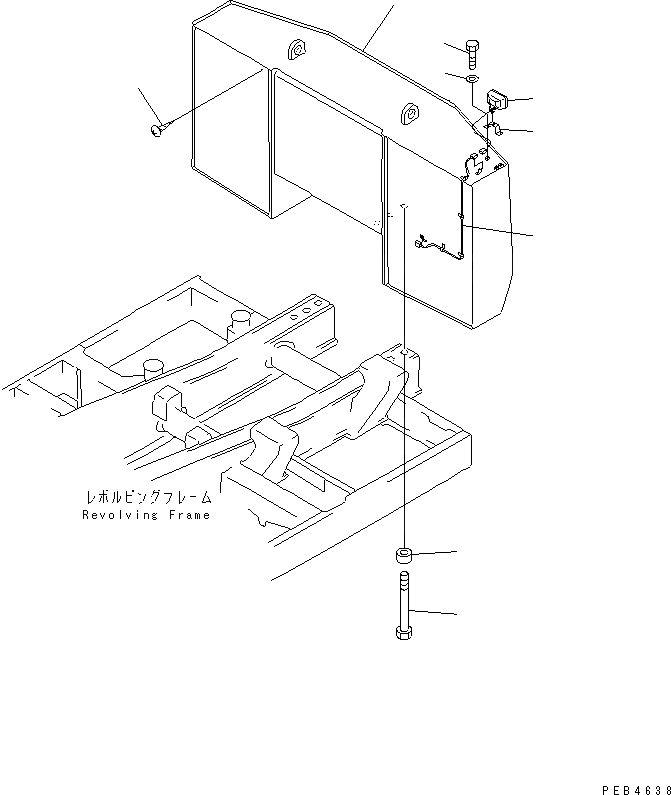 レボルビングフレーム
Revolving Frame

PEB4638