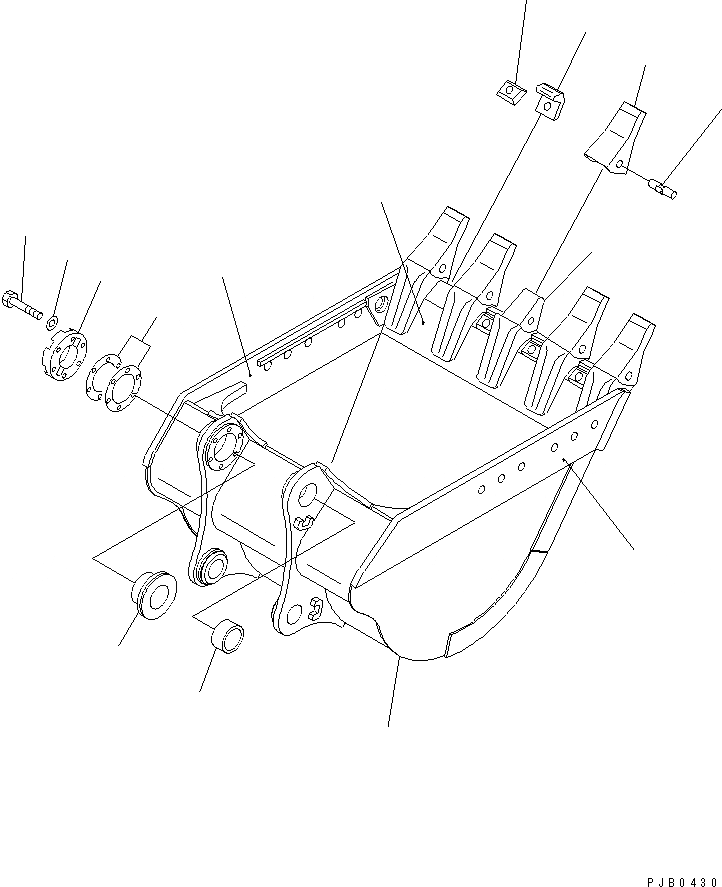 PJB0430