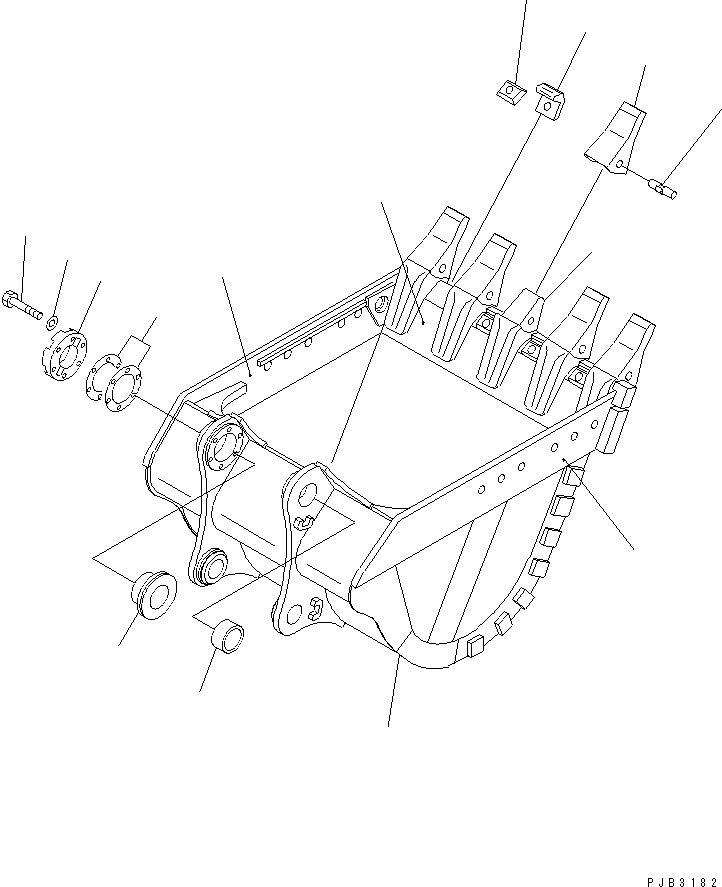 PJB3182