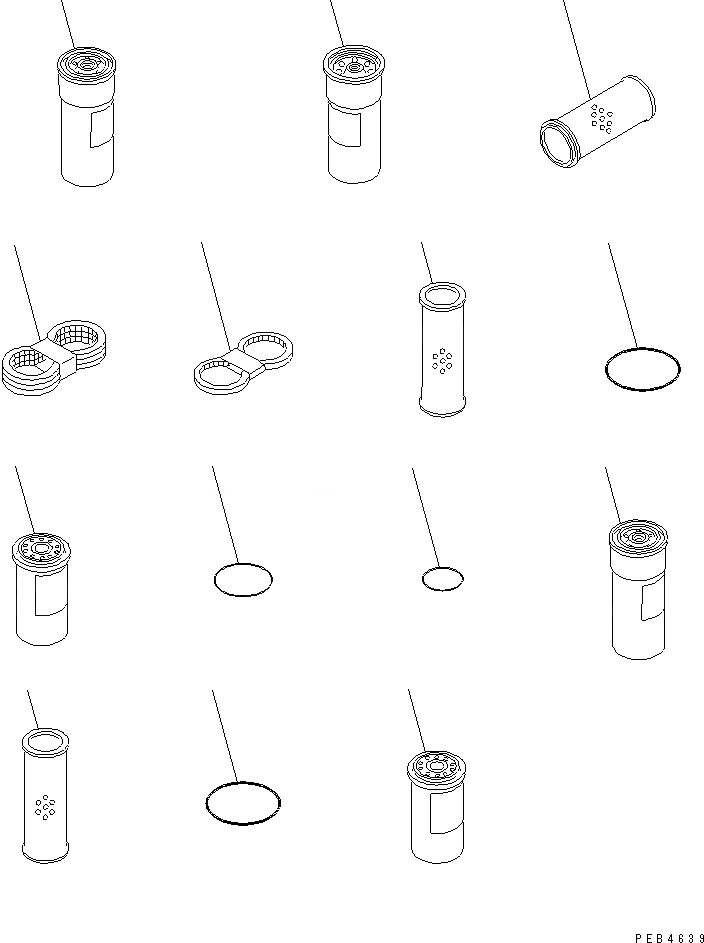 PEB4639