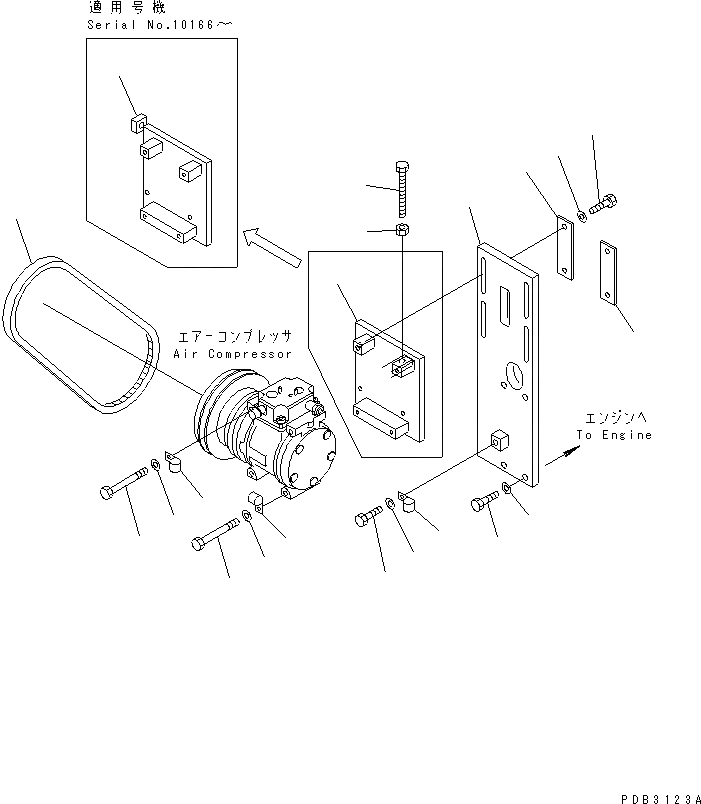 適用号機
Serial No.10166～

エアーコンプレッサ
Air Compressor

エンジンへ
To Engine

PDB3123A