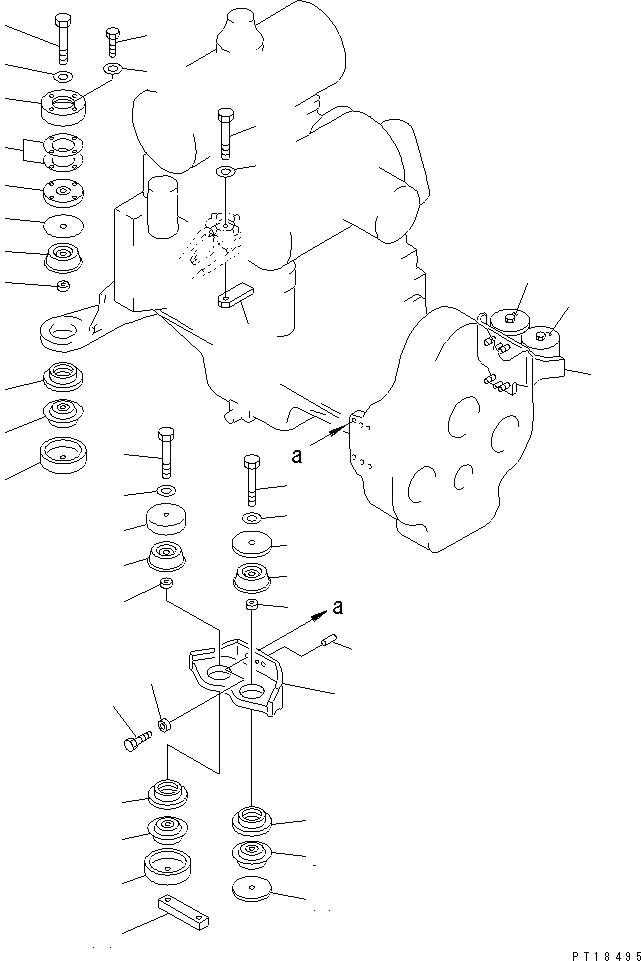 a

a

PT18495