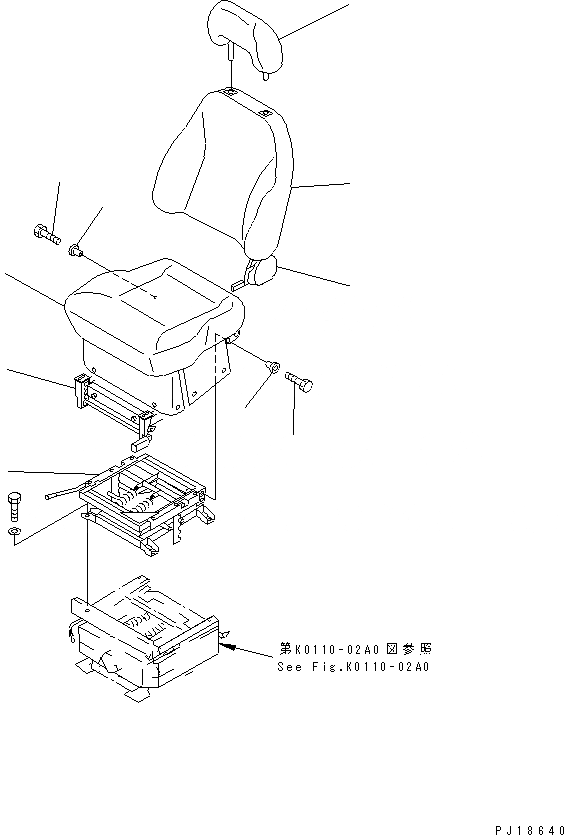 第K0110-02A0図参照
See Fig.K0110-02A0

PJ18640