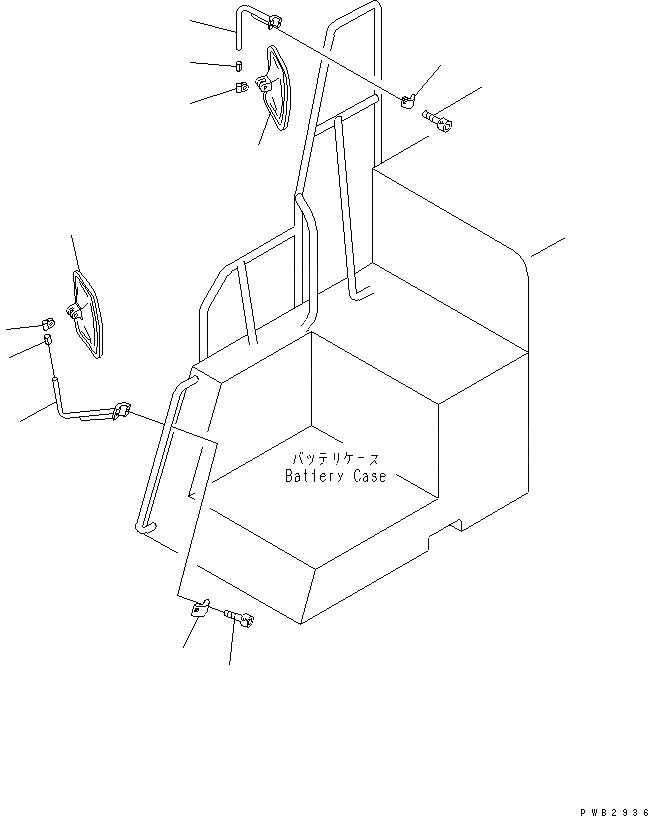 バッテリケース
Battery Case

PWB2936