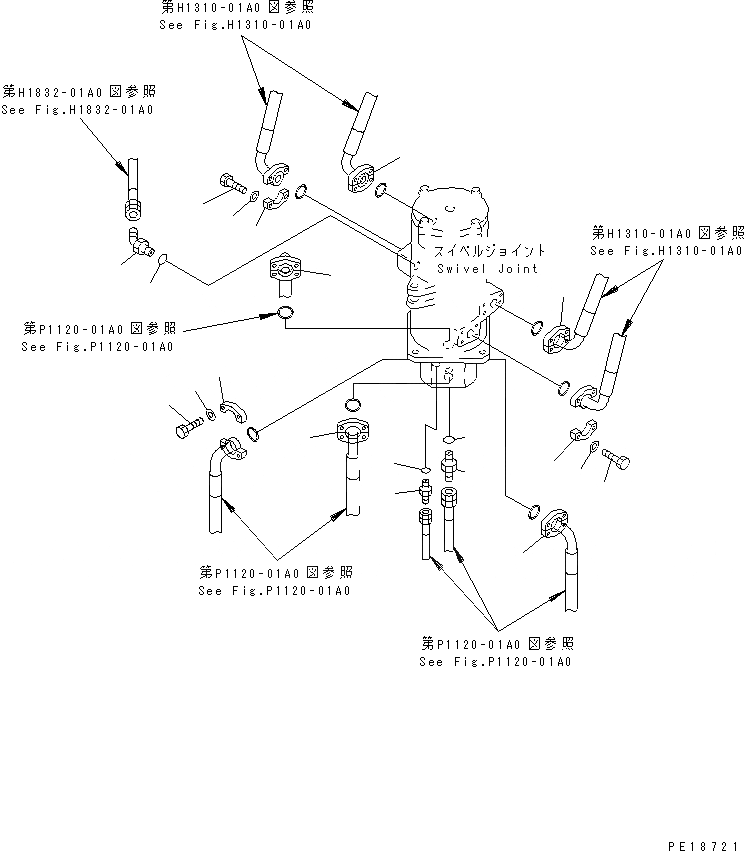 第H1310-01A0 図参照
See Fig.H1310-01A0

第H1832-01A0 図参照
See Fig.H1832-01A0

スイベルジョイント
Swivel Joint

第H1310-01A0 図参照
See Fig.H1310-01A0

第P1120-01A0 図参照
See Fig.P1120-01A0

第P1120-01A0 図参照
See Fig.P1120-01A0

第P1120-01A0 図参照
See Fig.P1120-01A0

PE18721