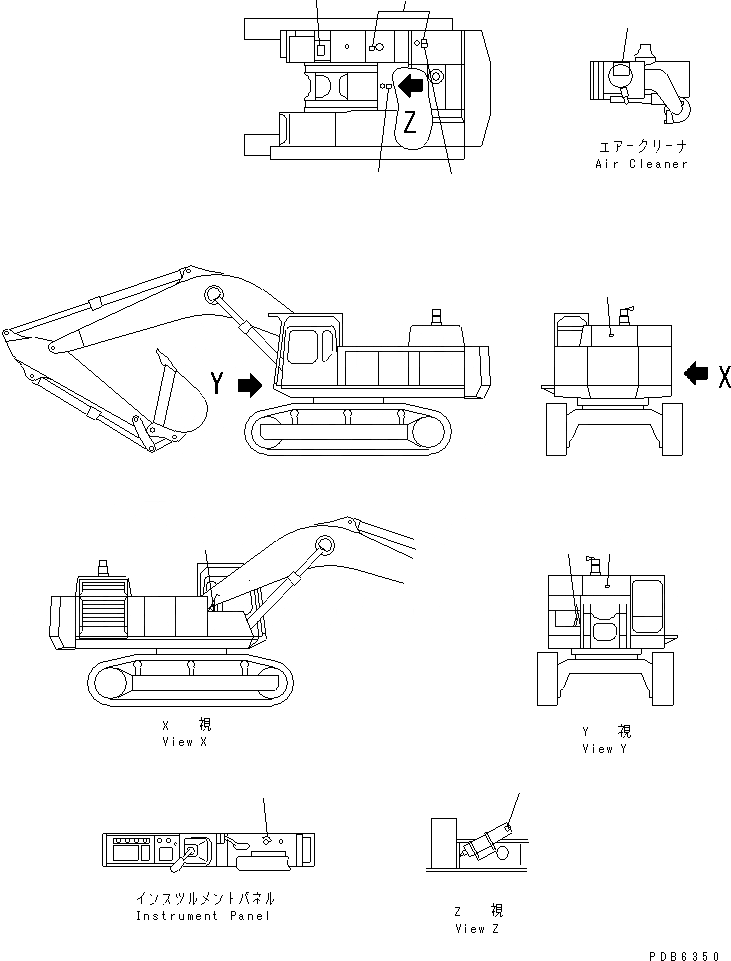 Z

エアークリーナ
Air Cleaner

Y

X

X 視
View X

Y 視
View Y

インスツルメントパネル
Instrument Panel

Z 視
View Z

PDB6350