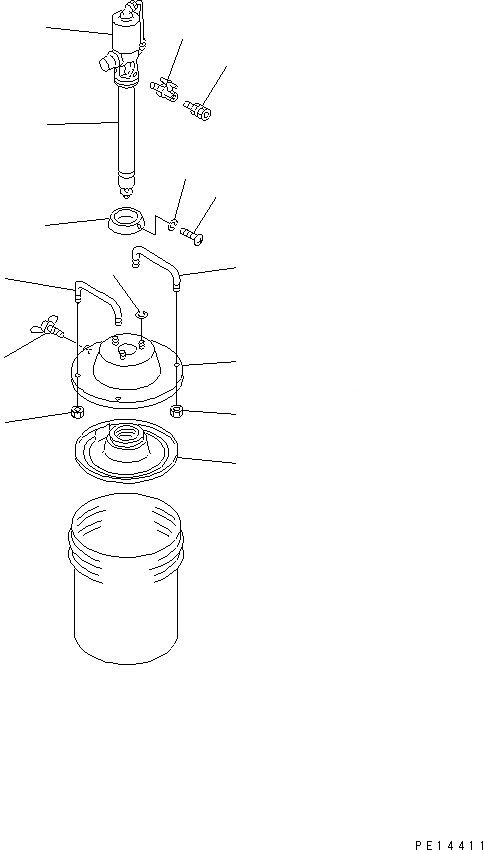 PE1441