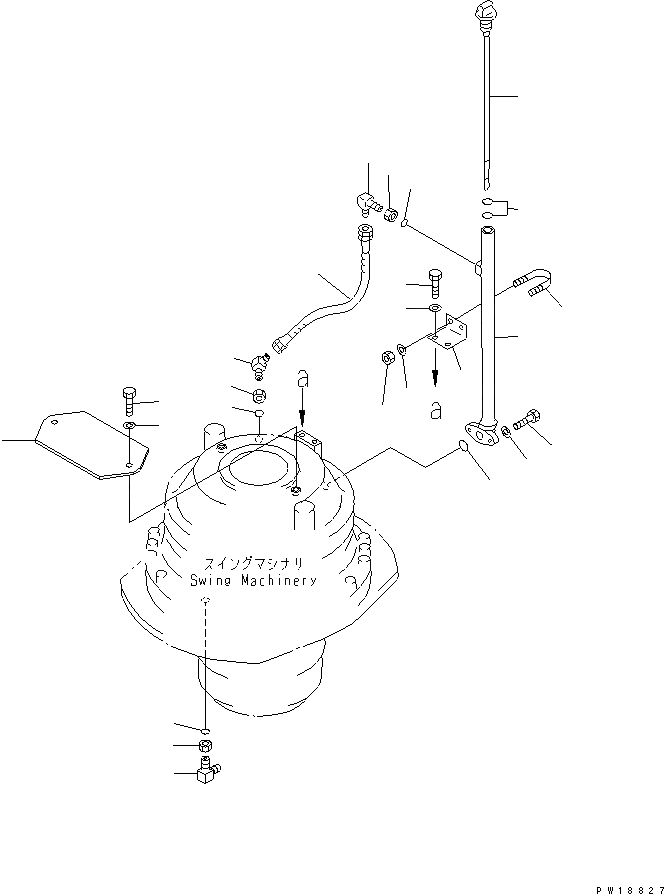 a

a

スイングマシナリ
Swing Machinery

PW18827