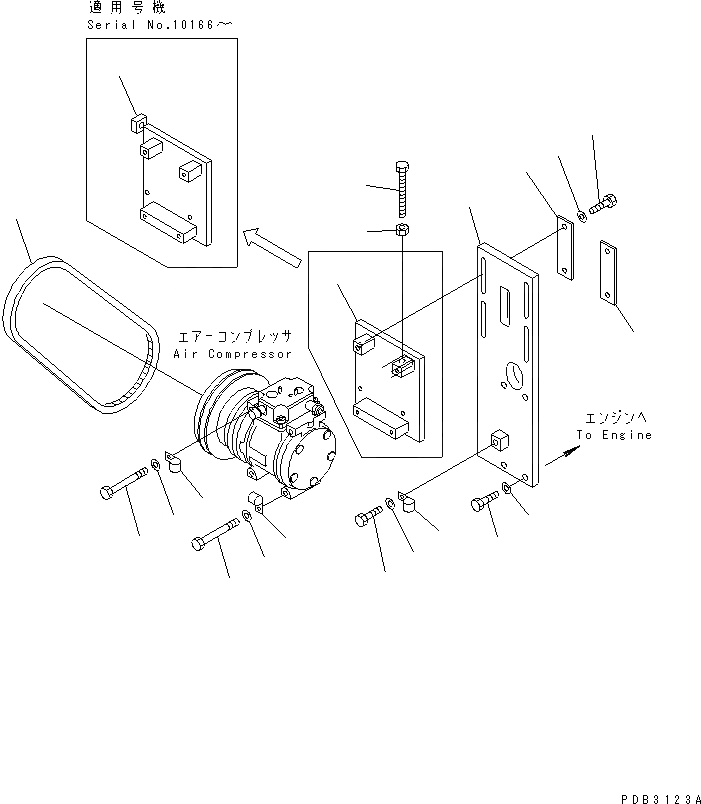 適用号機
Serial No.10166～

エアーコンプレッサ
Air Compressor

エンジンへ
To Engine

PDB3123A