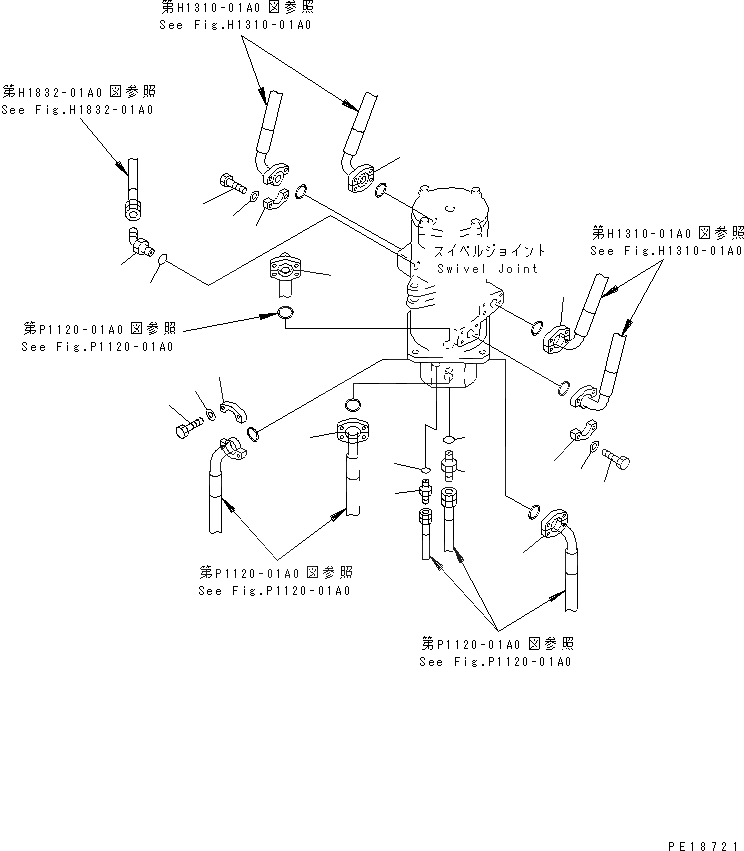 第H1310-01A0 図参照
See Fig.H1310-01A0

第H1832-01A0 図参照
See Fig.H1832-01A0

スイベルジョイント
Swivel Joint

第H1310-01A0 図参照
See Fig.H1310-01A0

第P1120-01A0 図参照
See Fig.P1120-01A0

第P1120-01A0 図参照
See Fig.P1120-01A0

第P1120-01A0 図参照
See Fig.P1120-01A0

PE18721