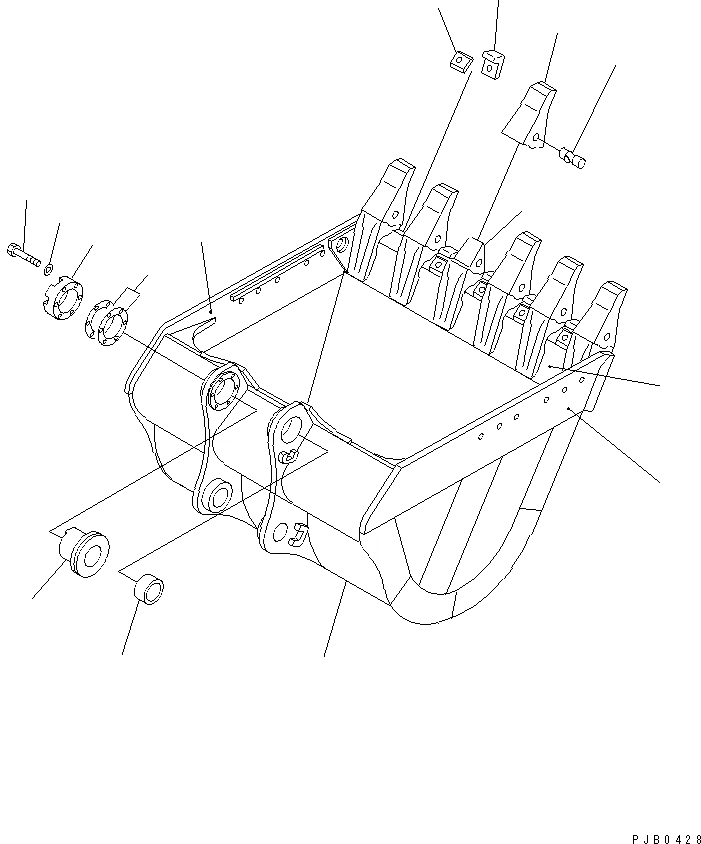 PJB0428