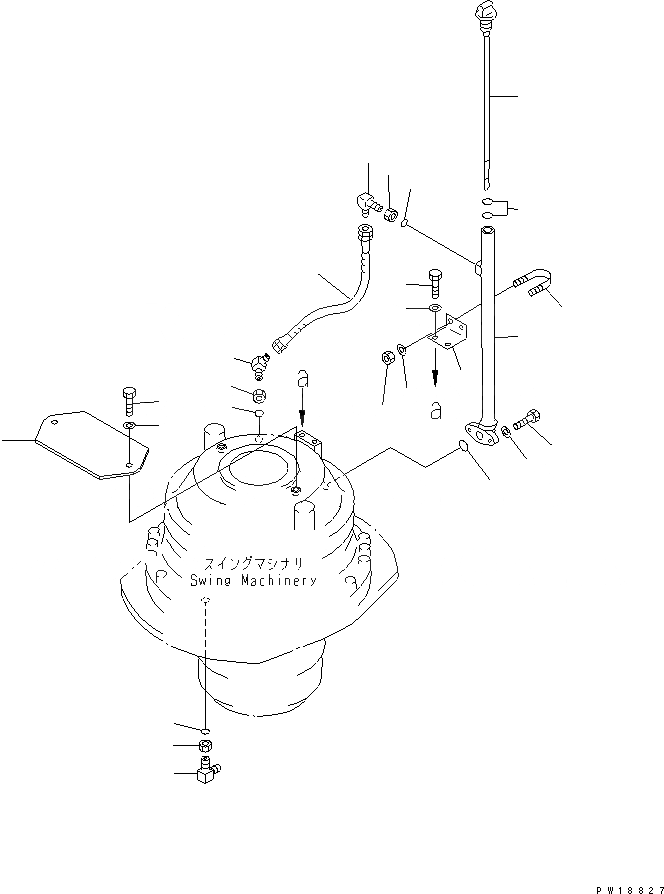 a
a
スイングマシナリ
Swing Machinery
PW18827