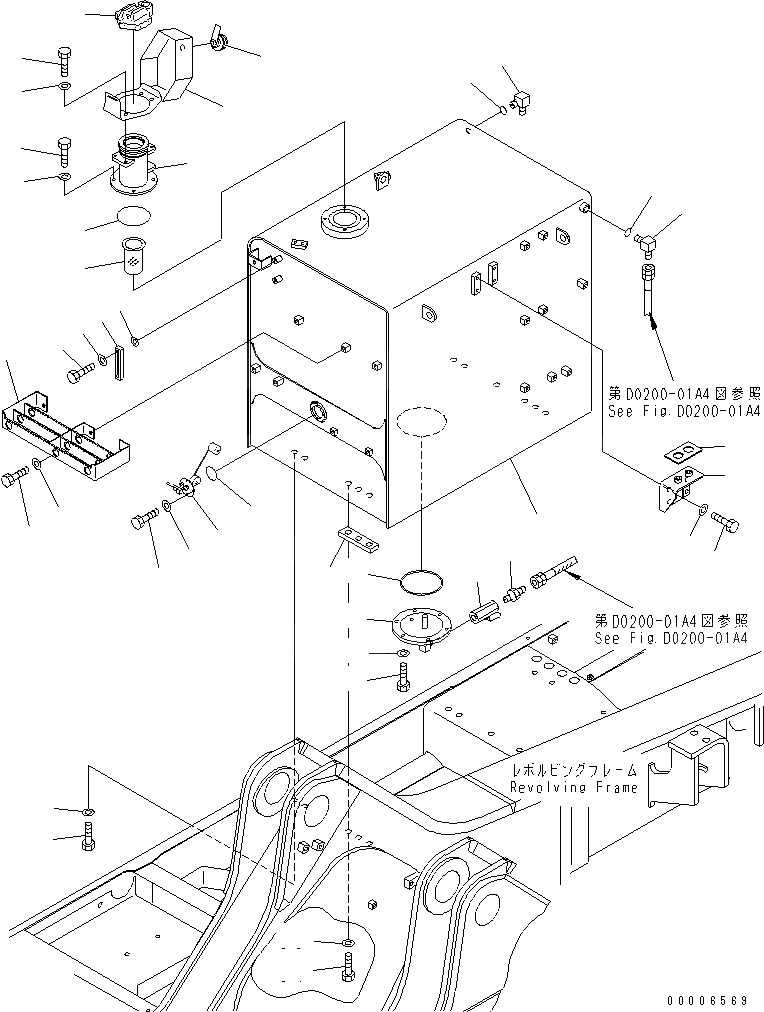 第D0200-01A4図参照
See Fig.D0200-01A4

第D0200-01A4図参照
See Fig.D0200-01A4

レボルビングフレーム
Revolving Frame

00006569