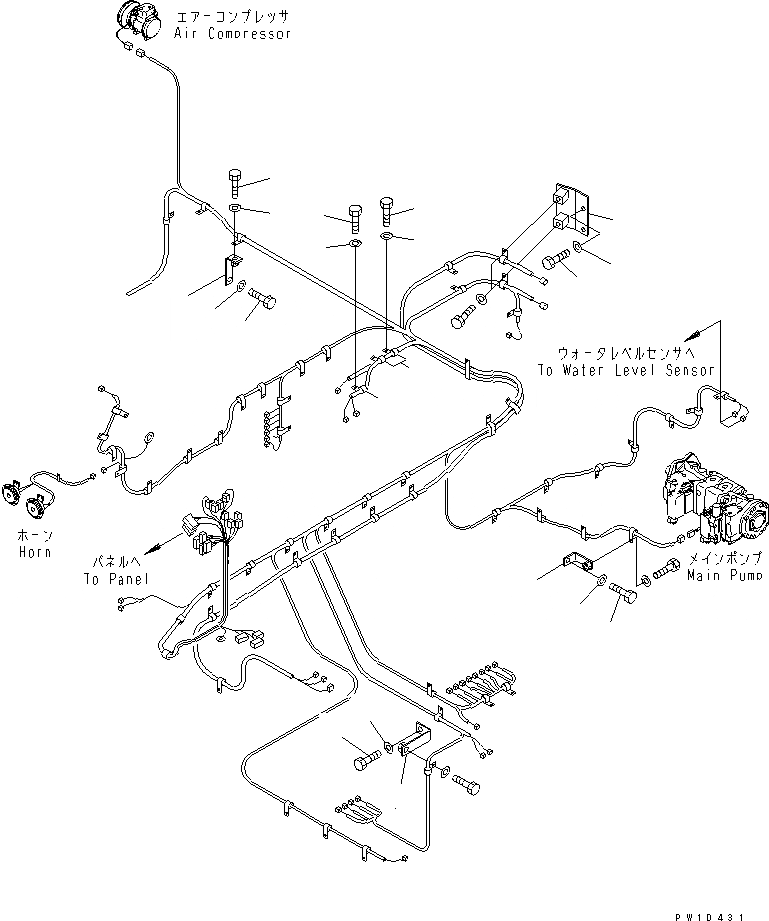 エアーコンプレッサ
Air Compressor

ウォータレベルセンサへ
To Water Level Sensor

ホーン
Horn

パネルへ
To Panel

メインポンプ
Main Pump

PW10431