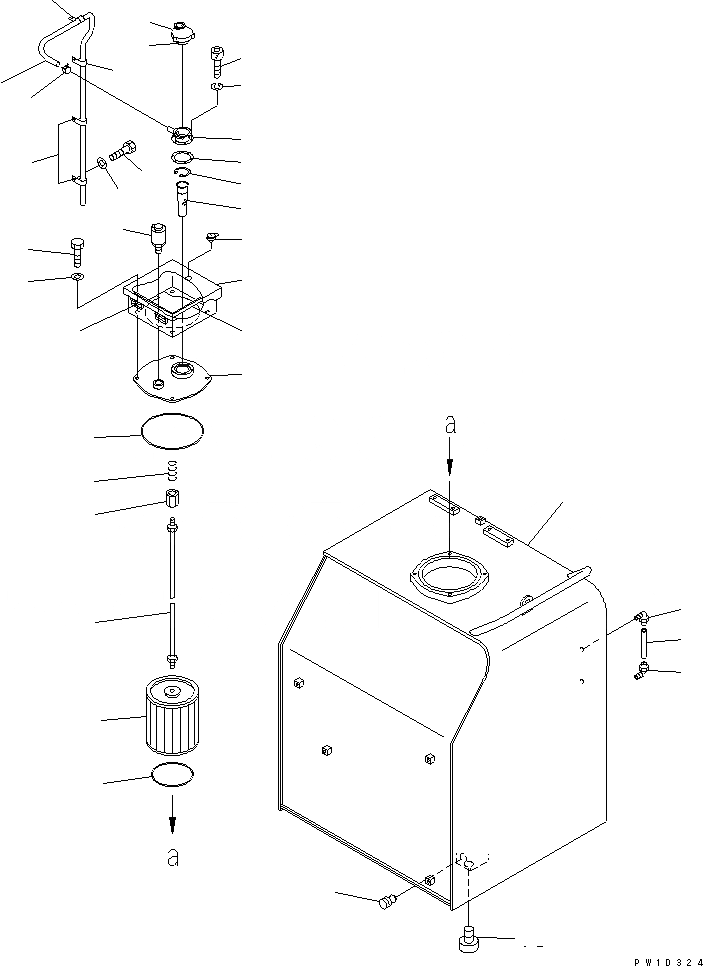 a

a

PW10324