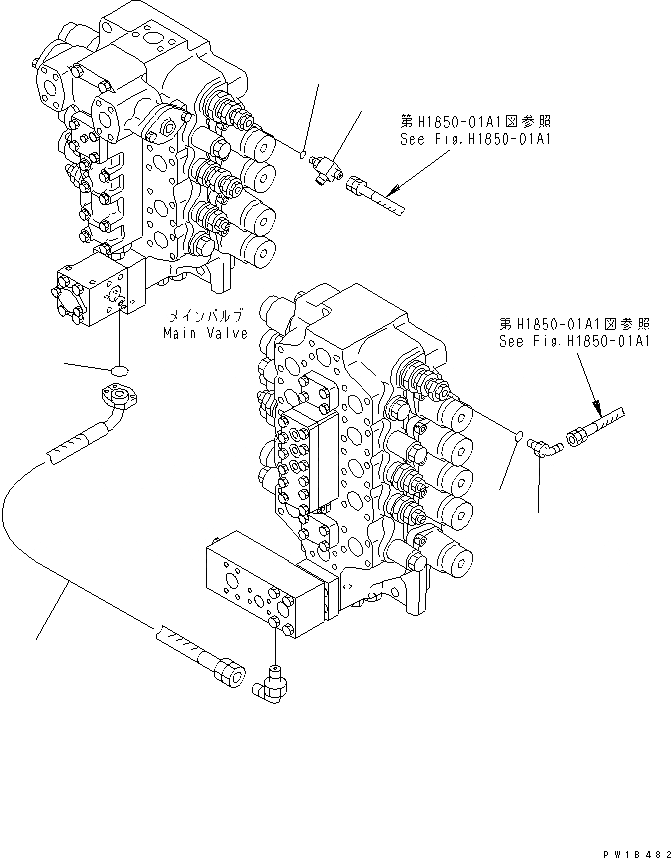 第H1850-01A1図参照
See Fig.H1850-01A1

メインバルブ
Main Valve

第H1850-01A1図参照
See Fig.H1850-01A1

PW18482