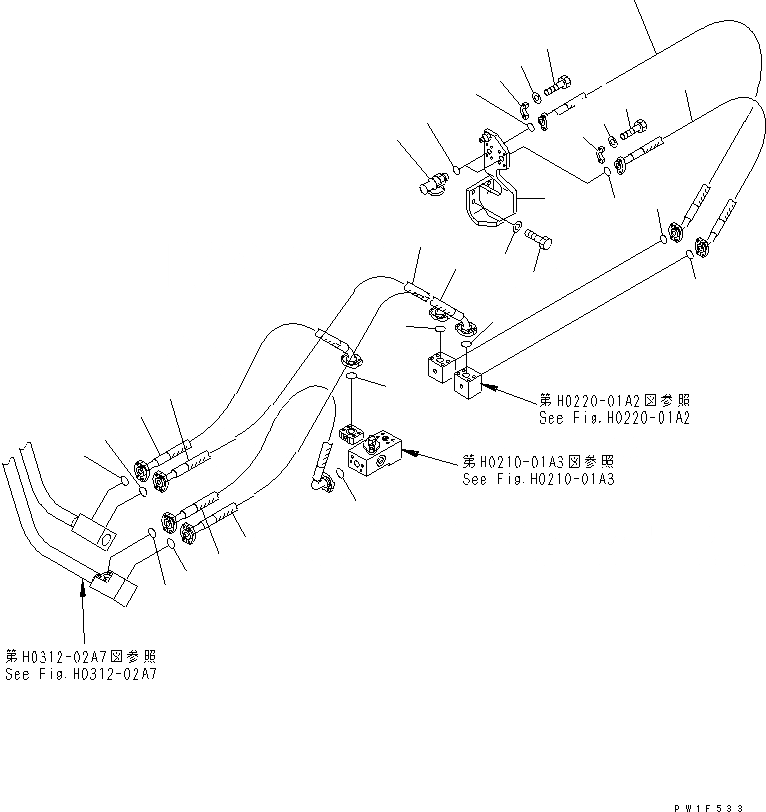 第H0220-01A2図参照
See Fig.H0220-01A2

第H0210-01A3図参照
See Fig.H0210-01A3

第H0312-02A7図参照
See Fig.H0312-02A7

PW1F533