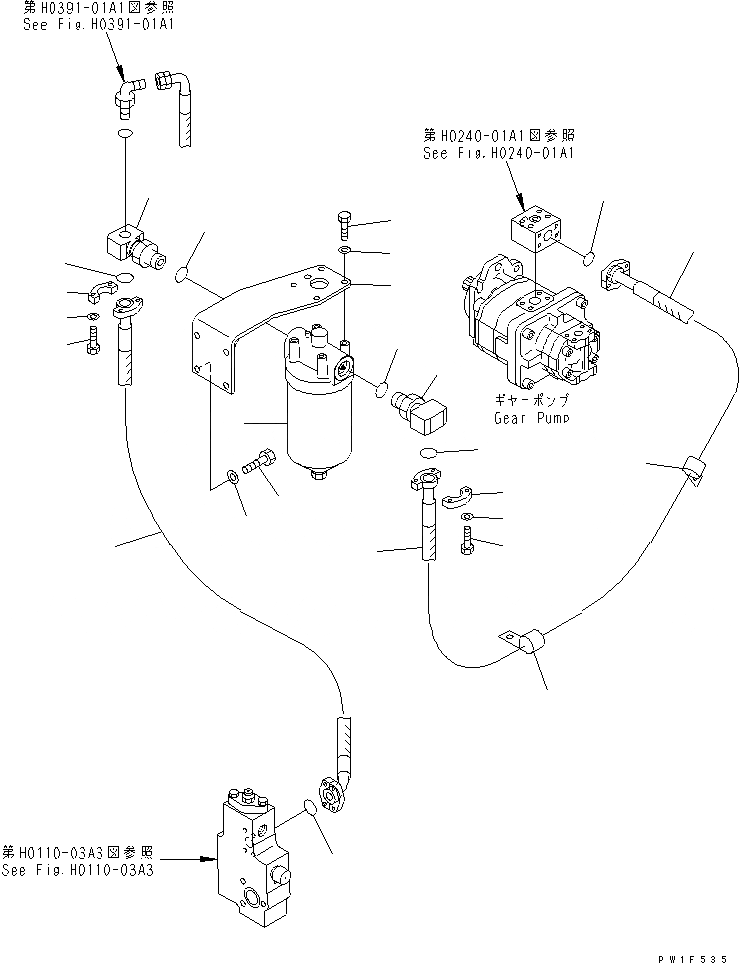 第H0391-01A1図参照
See Fig.H0391-01A1

第H0240-01A1図参照
See Fig.H0240-01A1

ギヤーポンプ
Gear Pump

第H0110-03A3図参照
See Fig.H0110-03A3

PW1F535