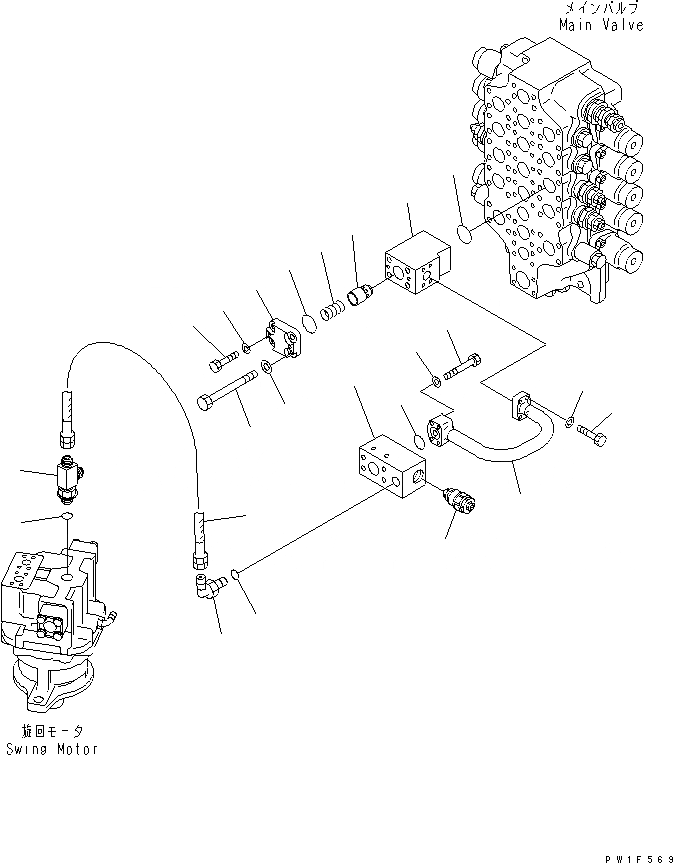 メインバルブ
Main Valve

旋回モータ
Swing Motor

PW1F569