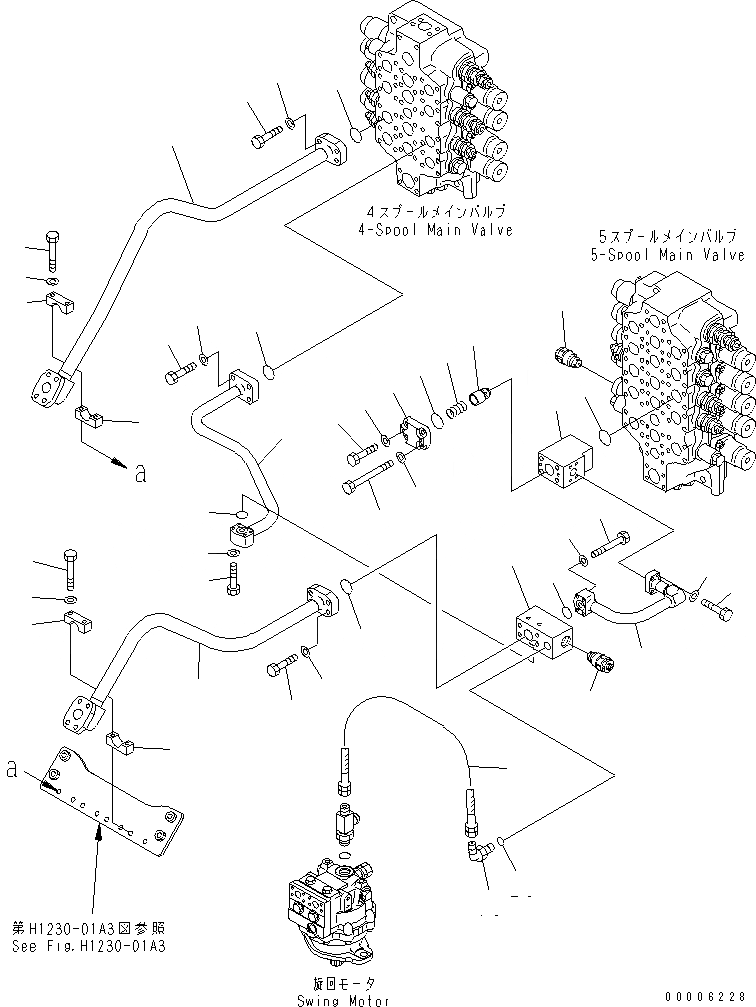 4スプールメインバルブ
4-Spool Main Valve

5スプールメインバルブ
5-Spool Main Valve

a

a

第H1230-01A3図参照
See Fig.H1230-01A3

旋回モータ
Swing Motor

00006228