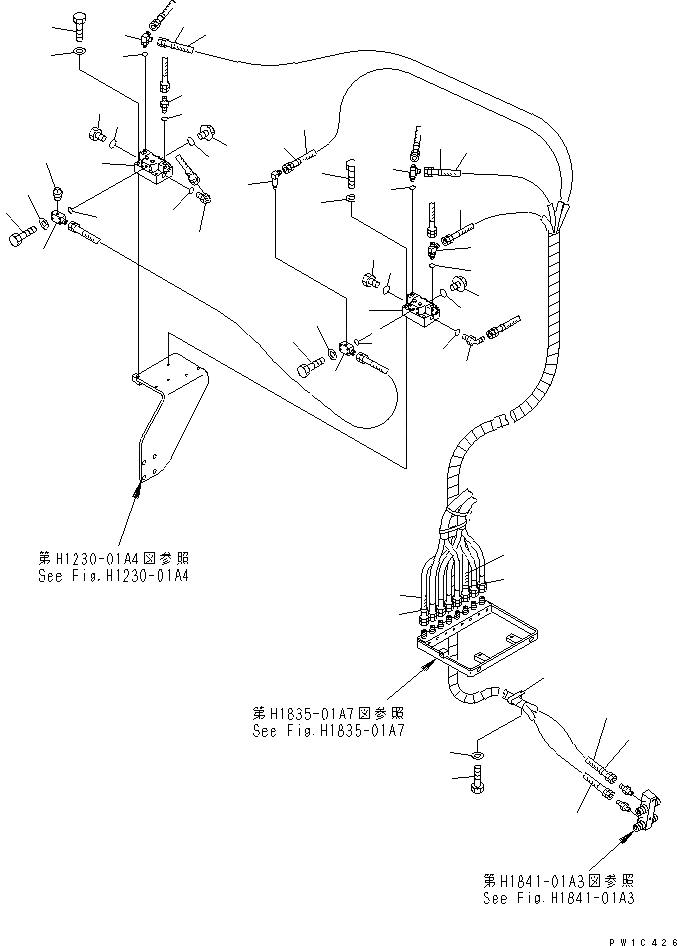 第H1230-01A4図参照
See Fig.H1230-01A4

第H1835-01A7図参照
See Fig.H1835-01A7

第H1841-01A3図参照
See Fig.H1841-01A3

PW1C426