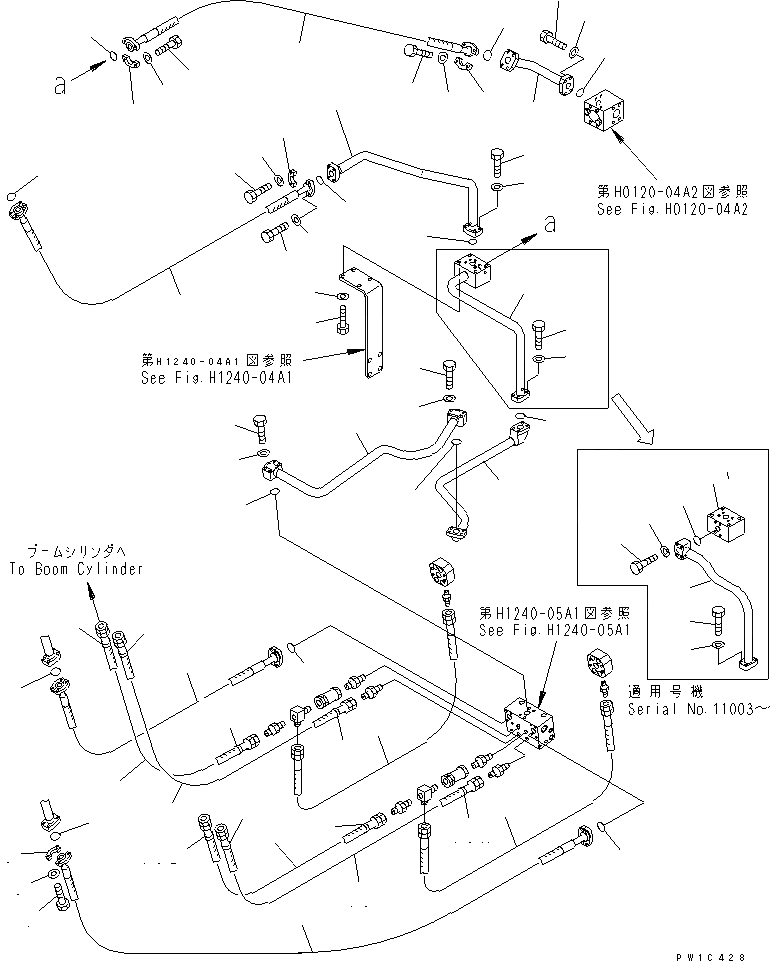 a

第H0120-04A2図参照
See Fig.H0120-04A2

a

第H1240-04A1図参照
See Fig.H1240-04A1

ブームシリンダへ
To Boom Cylinder

第H1240-05A1図参照
See Fig.H1240-05A1

適用号機
Serial No.11003~

PW1C428