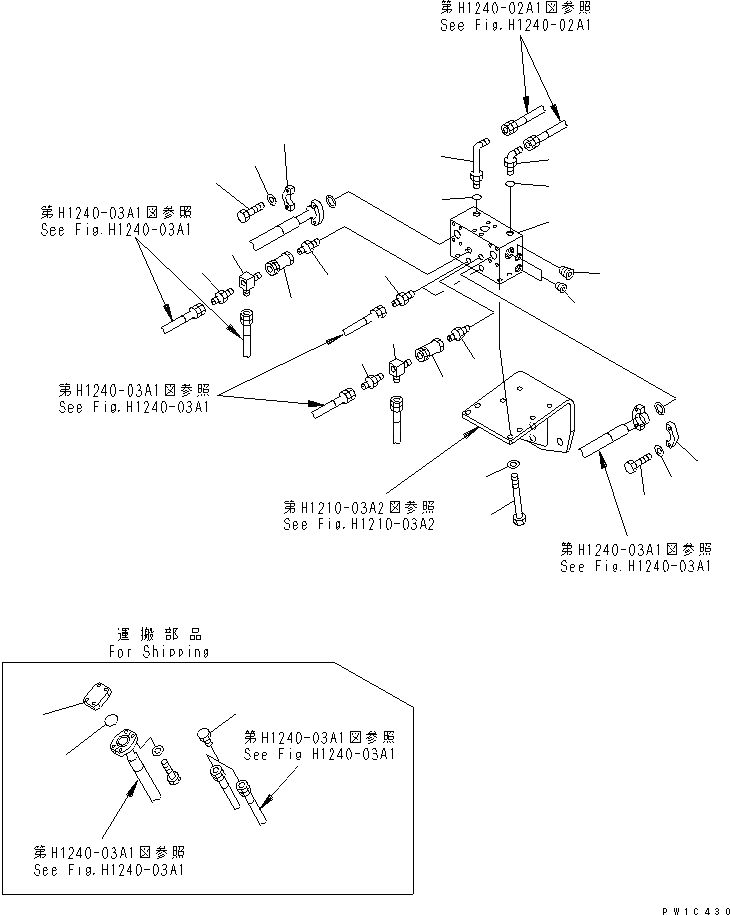 第H1240-02A1図参照
See Fig.H1240-02A1

第H1240-03A1図参照
See Fig.H1240-03A1

第H1240-03A1図参照
See Fig.H1240-03A1

第H1210-03A2図参照
See Fig.H1210-03A2

第H1240-03A1図参照
See Fig.H1240-03A1

運搬部品
For Shipping

第H1240-03A1図参照
See Fig H1240-03A1

第H1240-03A1図参照
See Fig.H1240-03A1

PW1C430