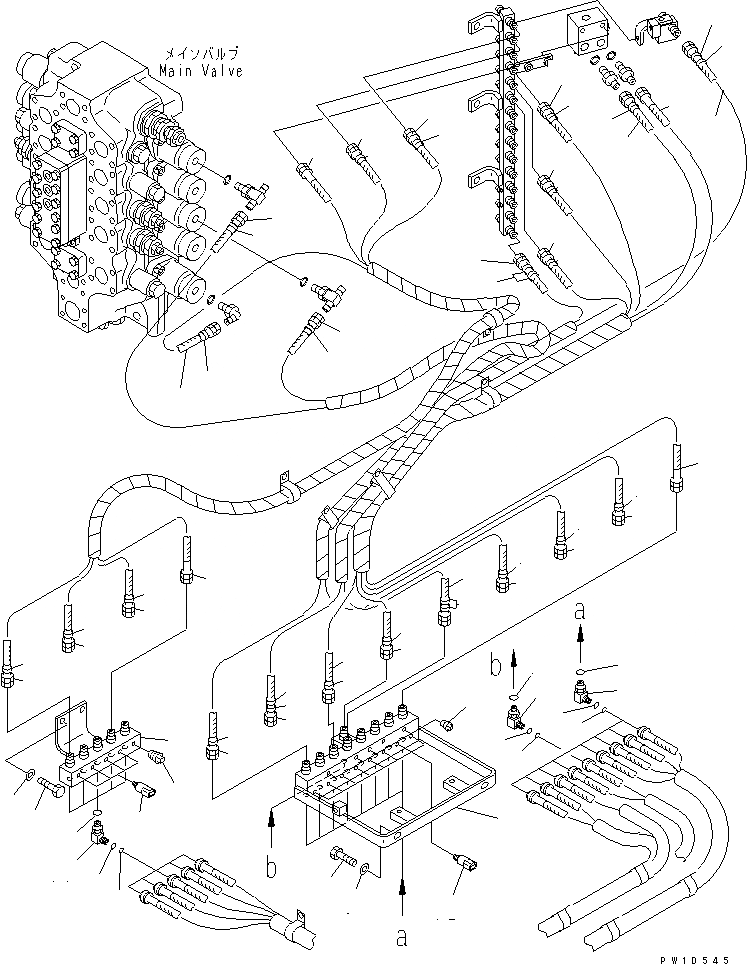 メインバルブ
Main Valve

a

b

b

a

PW10545