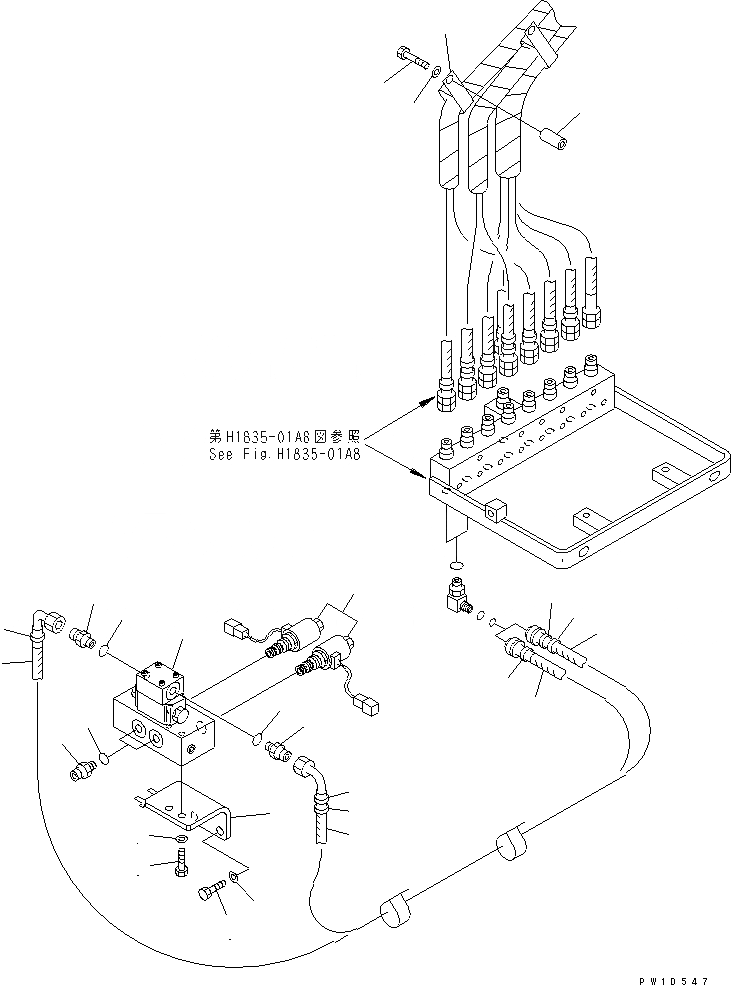 第H1835-01A8図参照
See Fig.H1835-01A8

PW10547