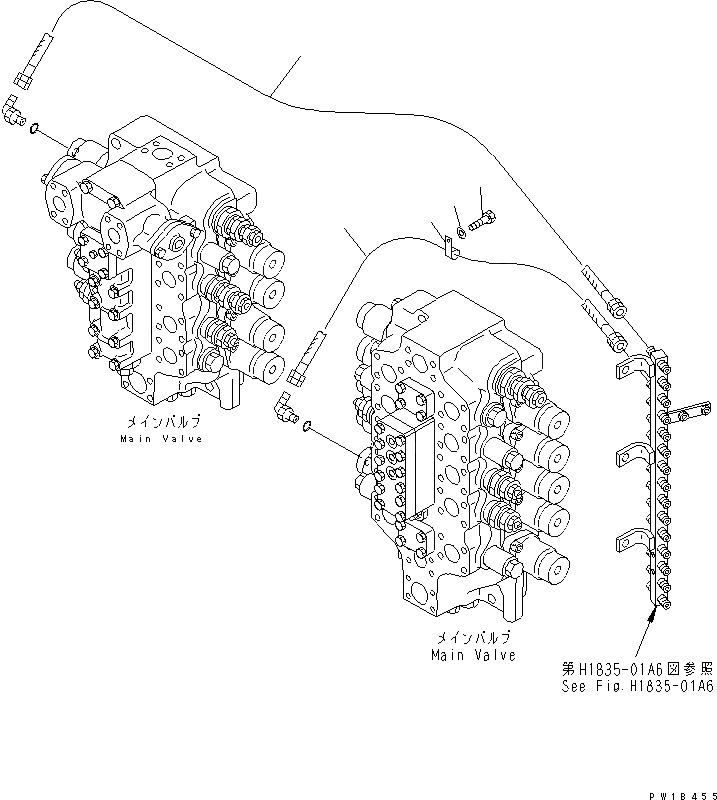 メインバルブ
Main Valve

メインバルブ
Main Valve

第H1835-01A6図参照
See Fig.H1835-01A6

PW18455