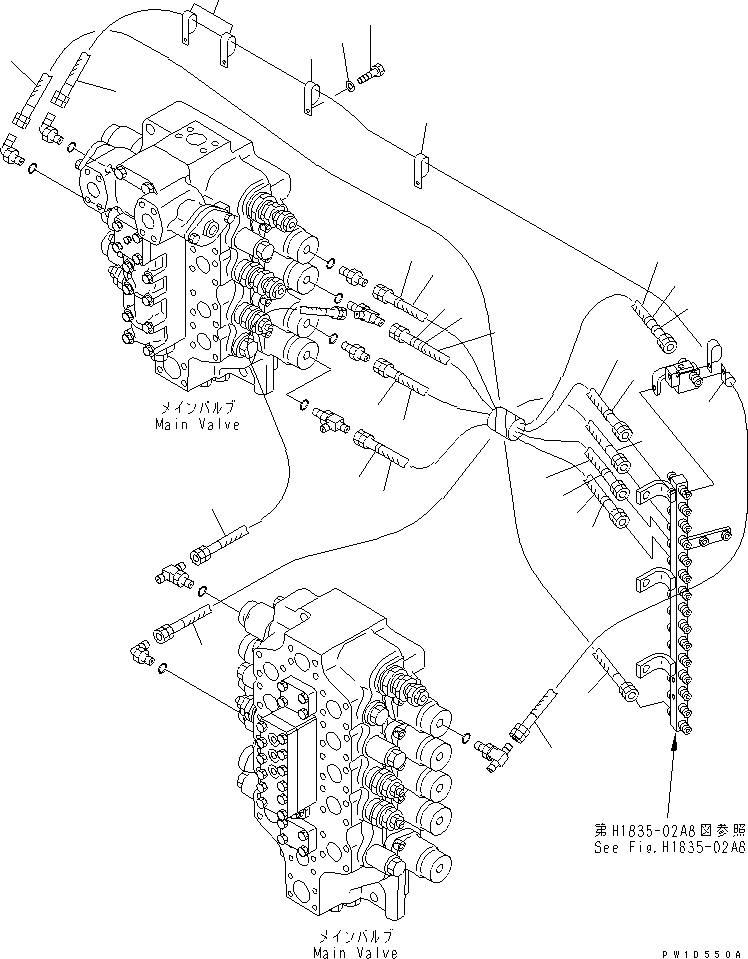 メインバルブ
Main Valve

第H1835-02A8図参照
See Fig.H1835-02A8

メインバルブ
Main Valve

PW1D550A