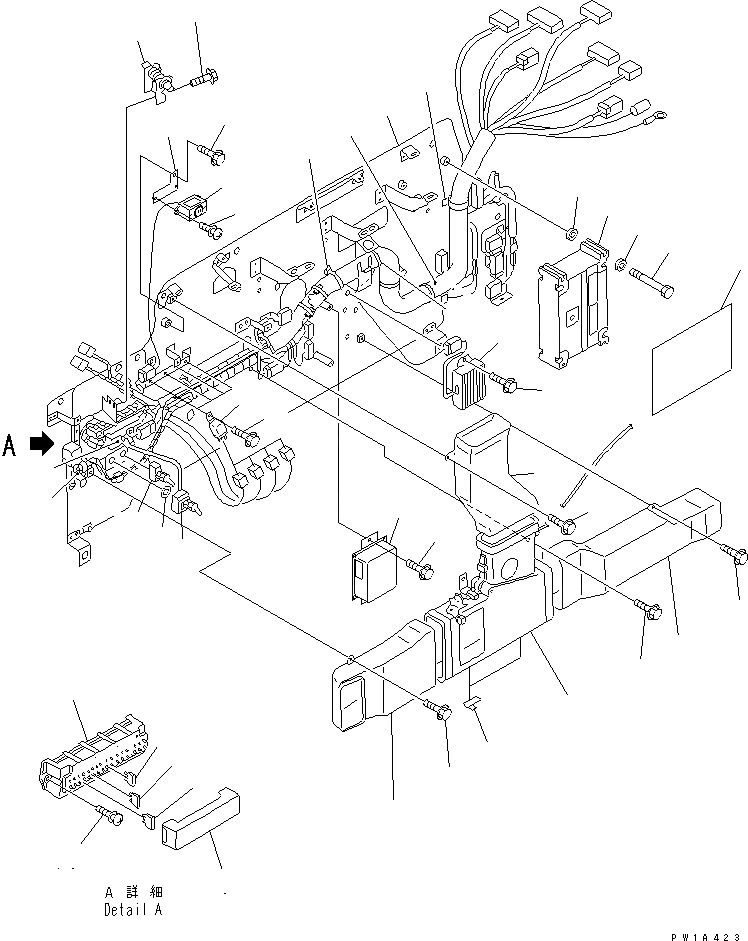 A

A 詳細
Detail A

PW1A423