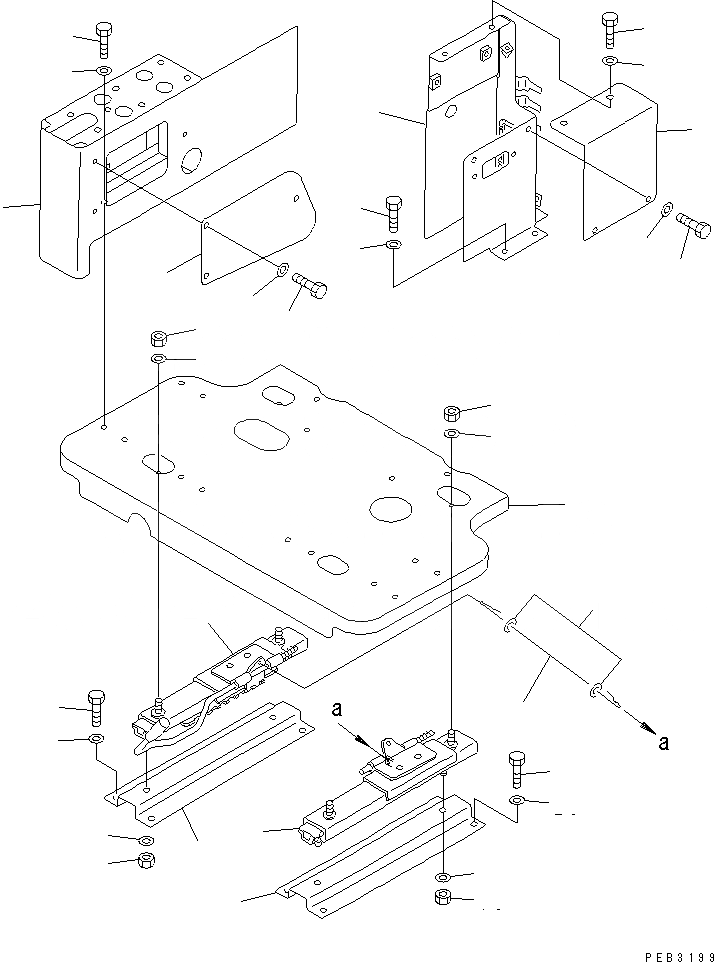 a

a

PEB3199