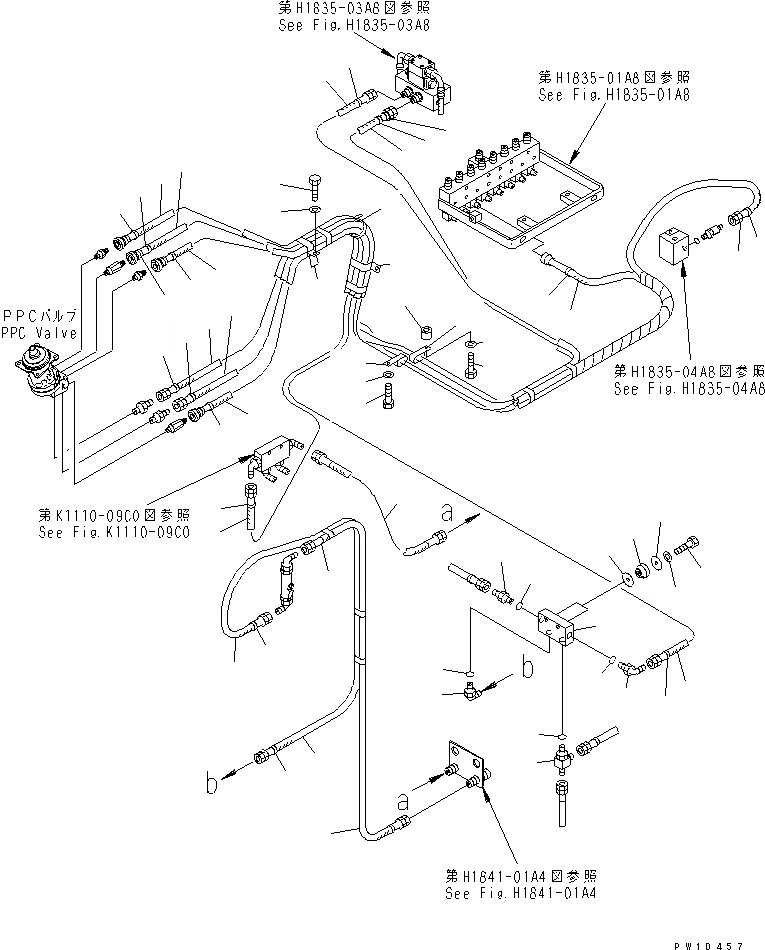 第H1835-03A8図参照
See Fig.H1835-03A8

第H1835-01A8図参照
See Fig.H1835-01A8

PPCバルブ
PPC Valve

第H1835-04A8図参照
See Fig.H1835-04A8

第K1110-09C0図参照
See Fig.K1110-09C0

a

b

b

a

第H1841-01A4図参照
See Fig.H1841-01A4

PW10457