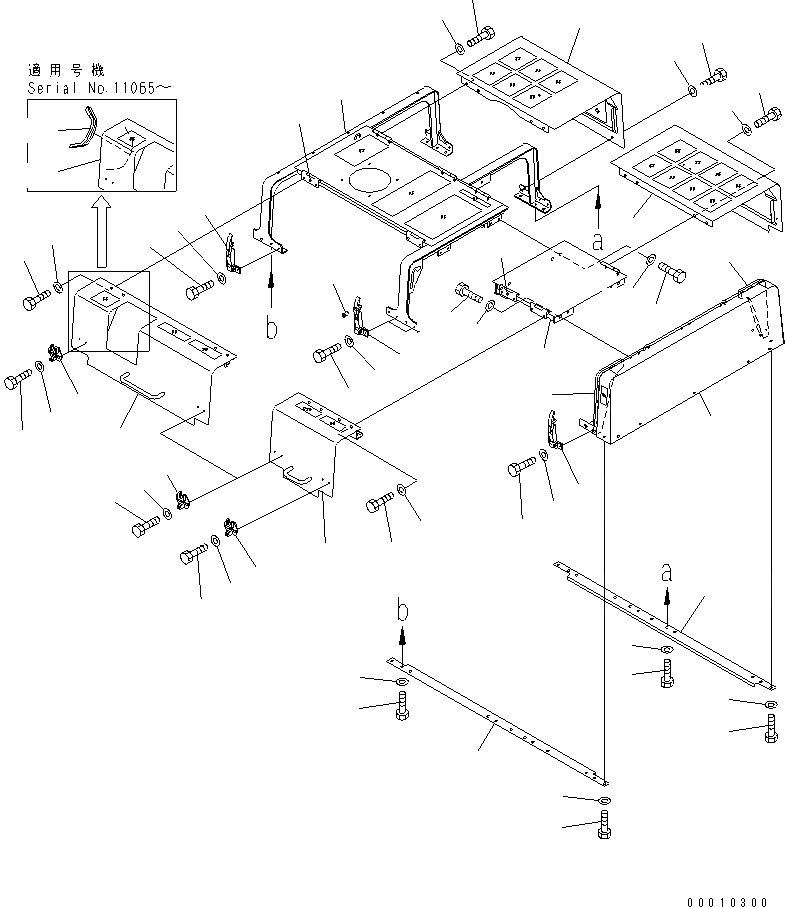 適用号機
Serial No.11065～

a

b

a

b

00010300