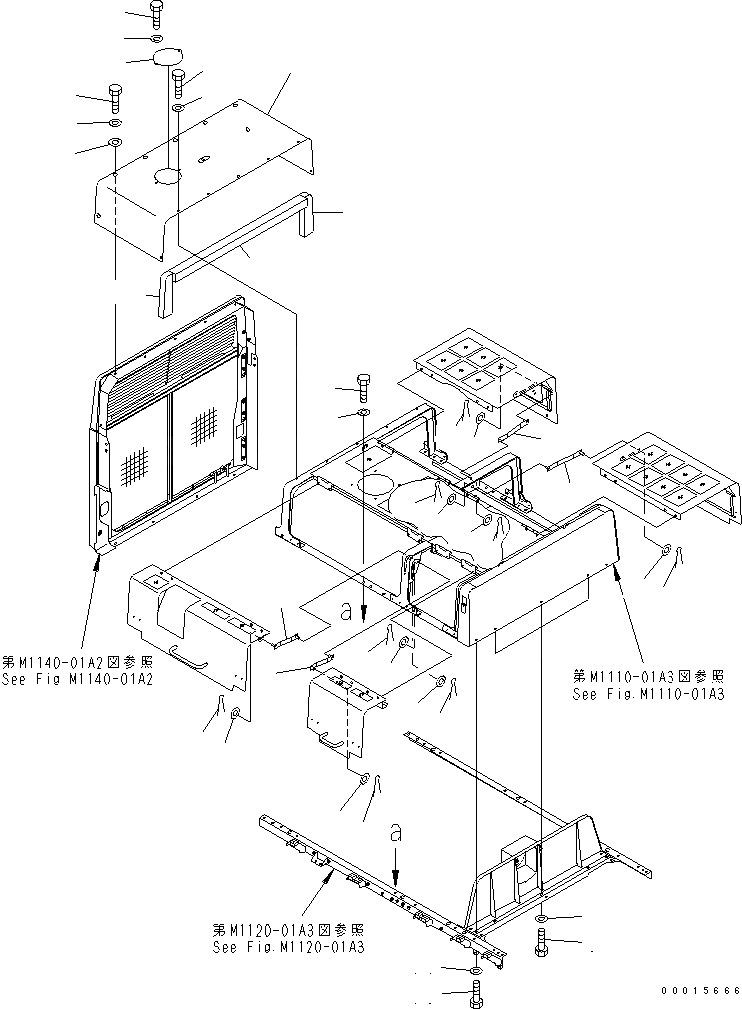 a

第M1140-01A2図参照
See Fig M1140-01A2

第M1110-01A3図参照
See Fig.M1110-01A3

a

第M1120-01A3図参照
See Fig.M1120-01A3

00015666