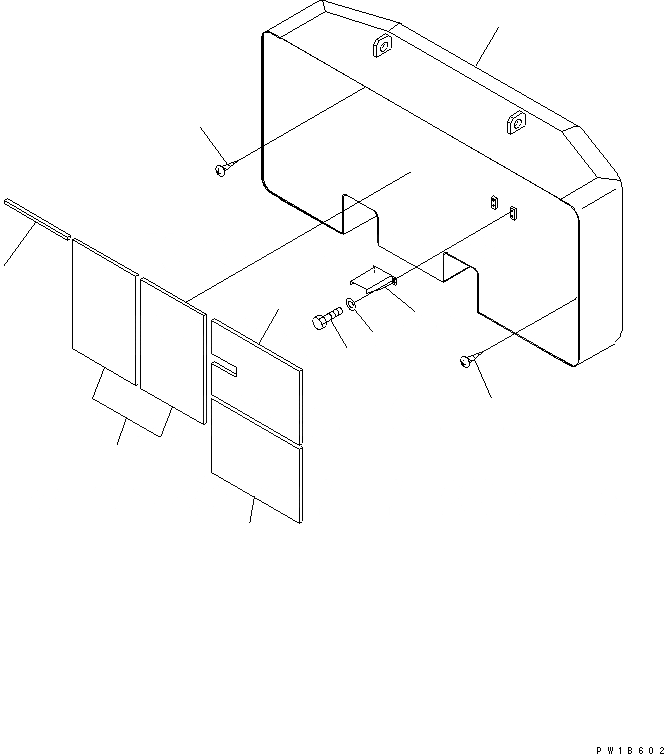 PW1B602