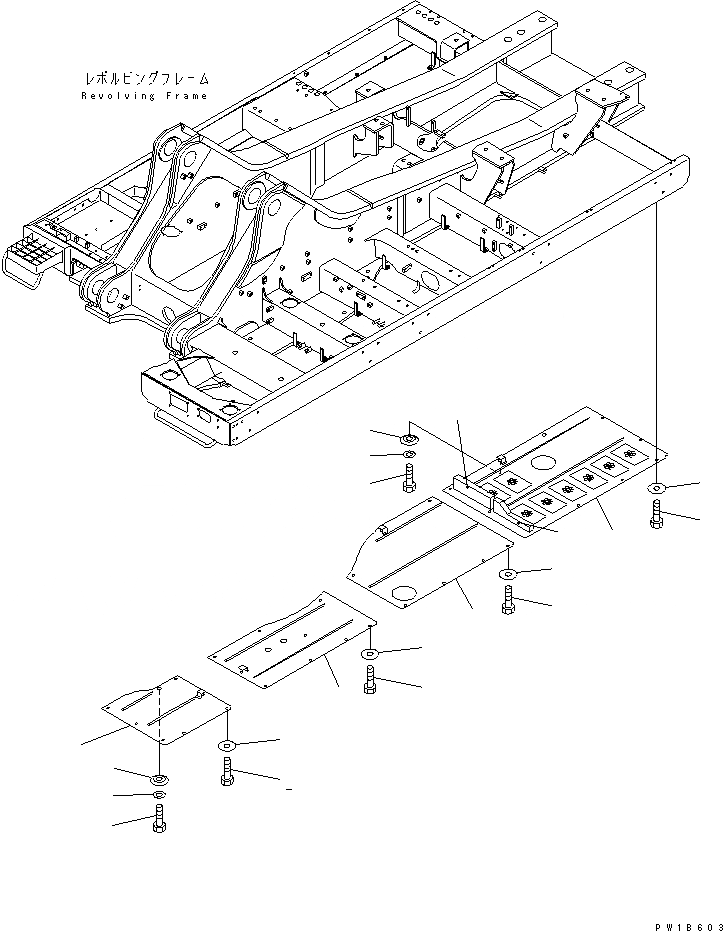 レボルビングフレーム
Revolving Frame

PW1B603